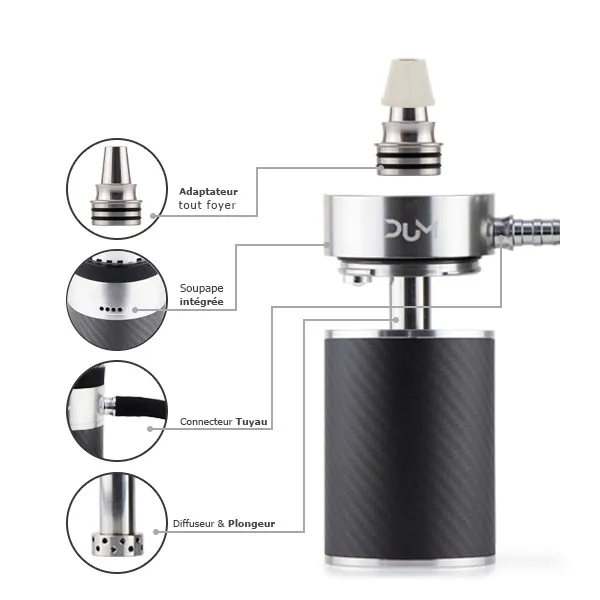 Adaptateur
tout foyer

DUM

Soupape
intégrée

Connecteur Tuyau

Diffuseur & Plongeur